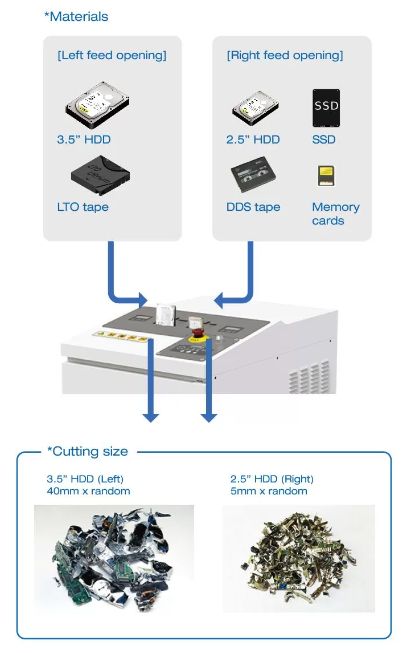 *Materials

[Left feed opening]

3.5" HDD

LTO tape

[Right feed opening]

2.5" HDD

SSD

SSD

DDS tape

Memory cards

*Cutting size

3.5" HDD (Left)
40mm x random

2.5" HDD (Right)
5mm x random