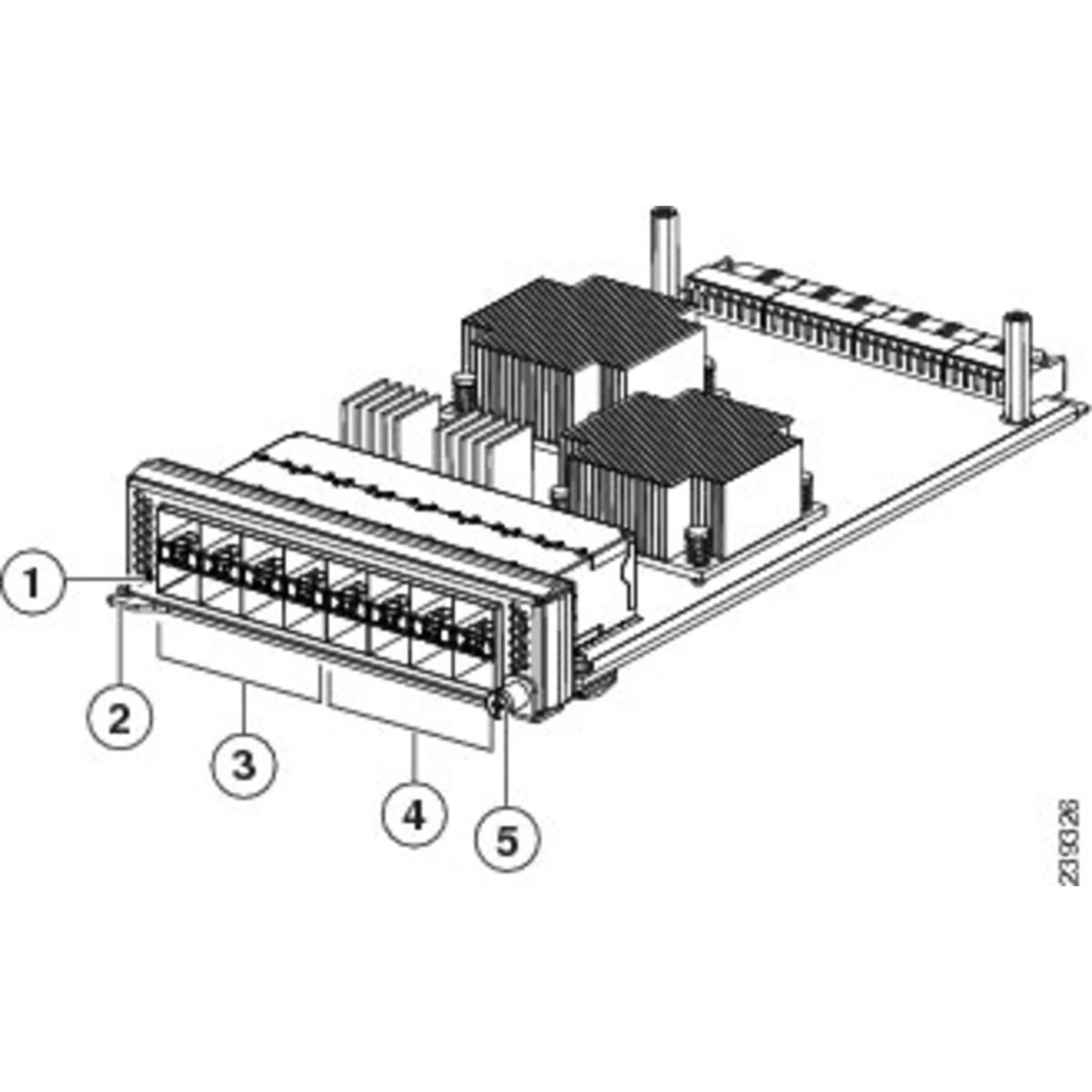 1
2
3
4
5
239326