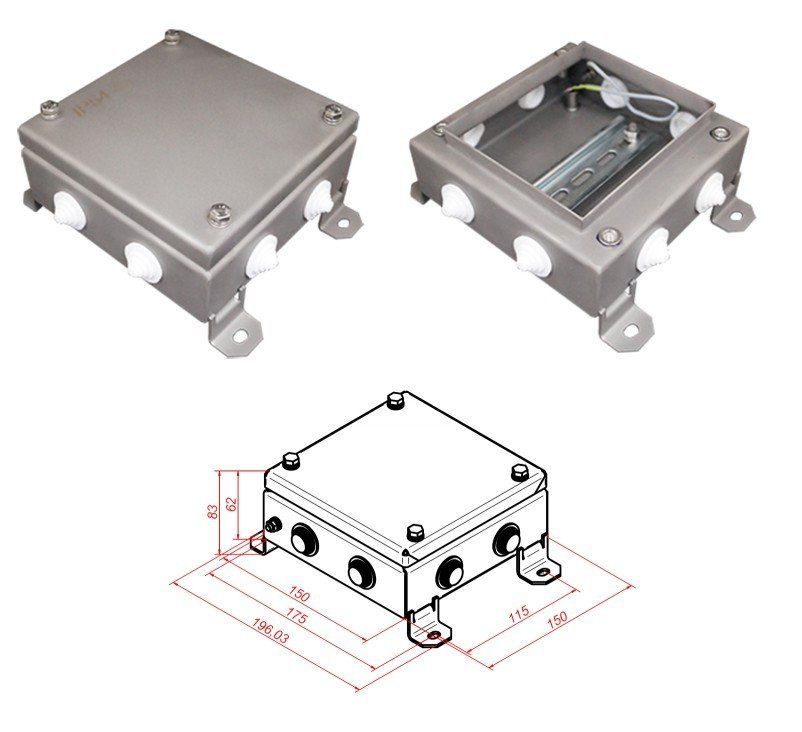 83
62
150
175
196.03
115
150